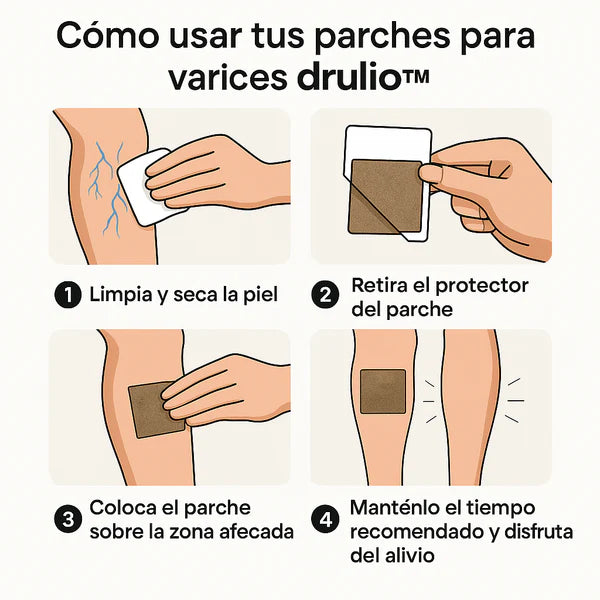 Cómo usar tus parches para varices drulio™

1 Limpia y seca la piel

2 Retira el protector del parche

3 Coloca el parche sobre la zona afecada

4 Manténlo el tiempo recomendado y disfruta del alivio